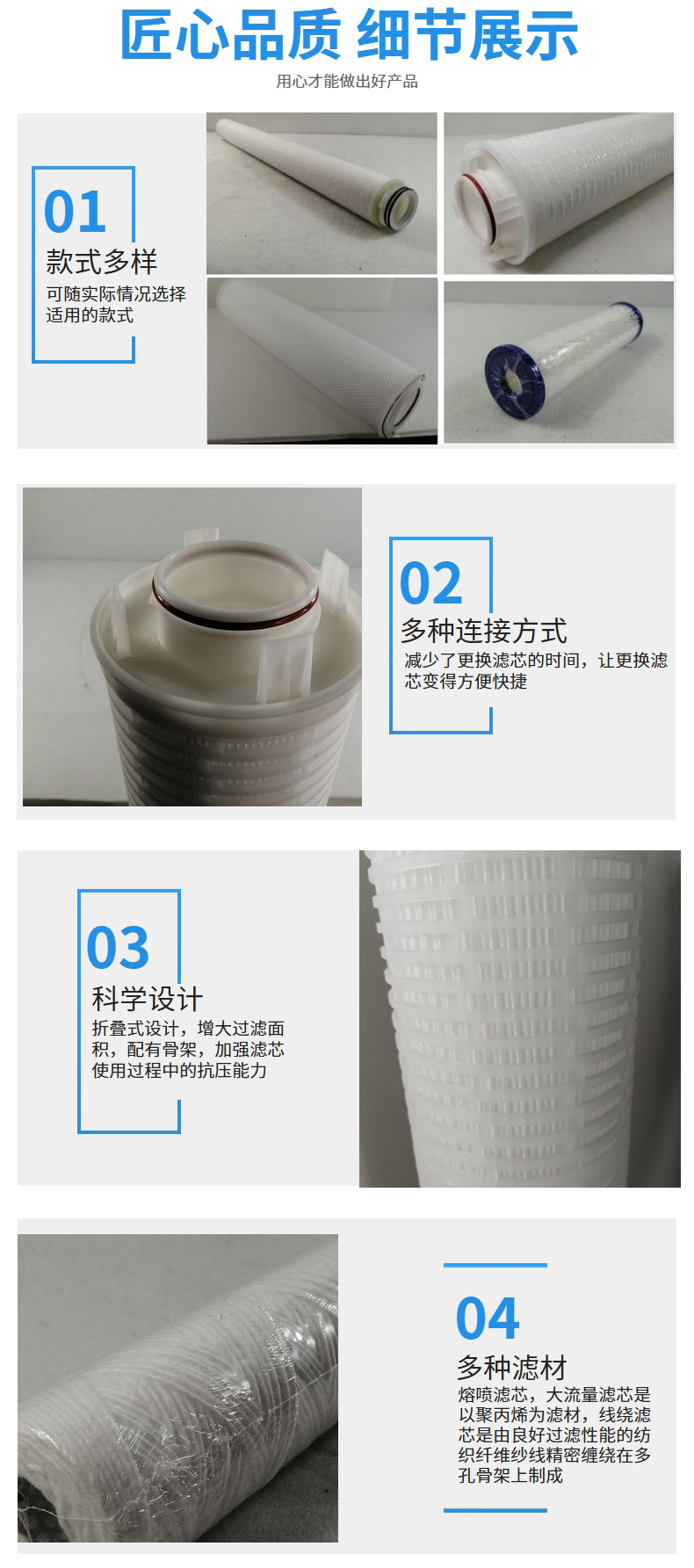 匠心品质 细节展示

用心才能做出好产品

01

款式多样

可随实际情况选择适用的款式

02

多种连接方式

减少了更换滤芯的时间，让更换滤芯变得方便快捷

03

科学设计

折叠式设计，增大过滤面积，配有骨架，加强滤芯使用过程中的抗压能力

04

多种滤材

熔喷滤芯，大流量滤芯是以聚丙烯为滤材，线绕滤芯是由良好过滤性能的纺织纤维纱线精密缠绕在多孔骨架上制成